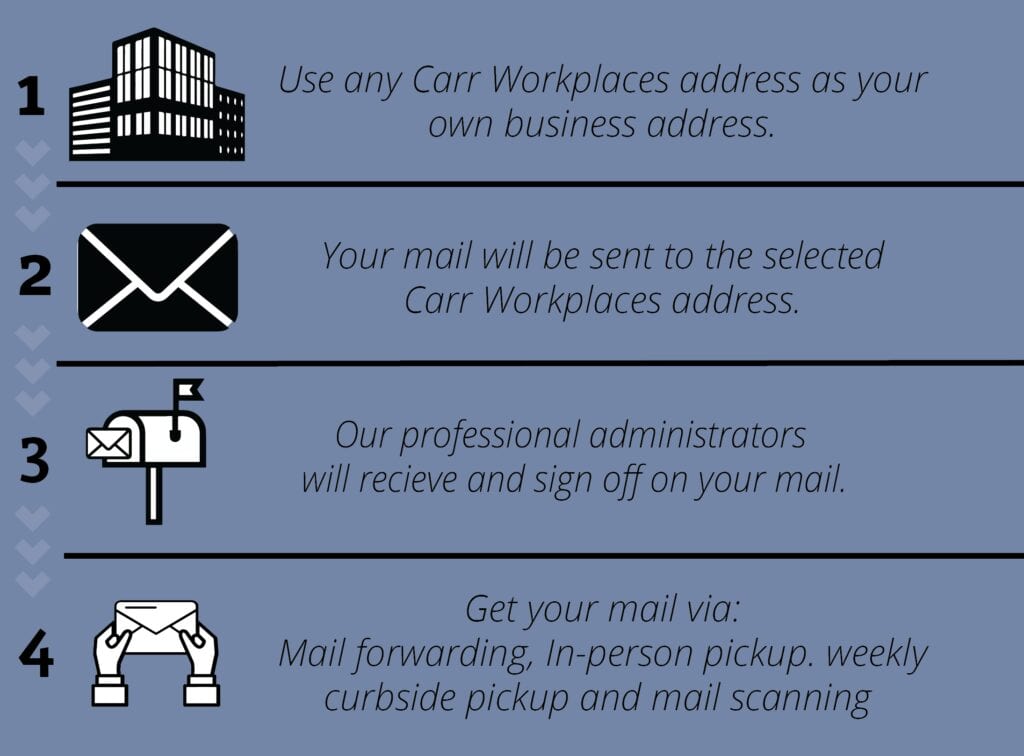 1

Use any Carr Workplaces address as your own business address.

2

Your mail will be sent to the selected Carr Workplaces address.

3

Our professional administrators will recieve and sign off on your mail.

4

Get your mail via:
Mail forwarding, In-person pickup. weekly curbside pickup and mail scanning